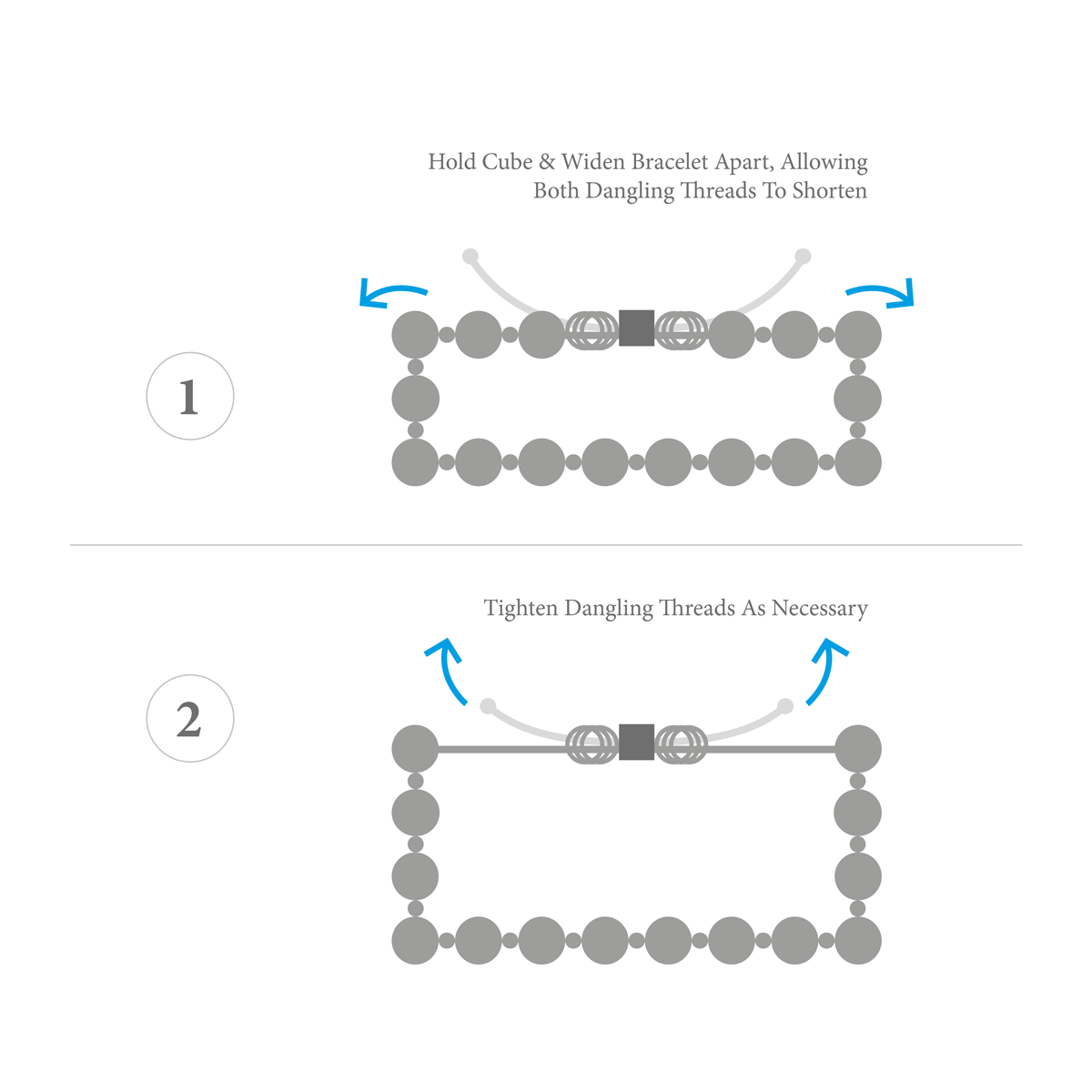 Hold Cube & Widen Bracelet Apart, Allowing Both Dangling Threads To Shorten

1

Tighten Dangling Threads As Necessary

2